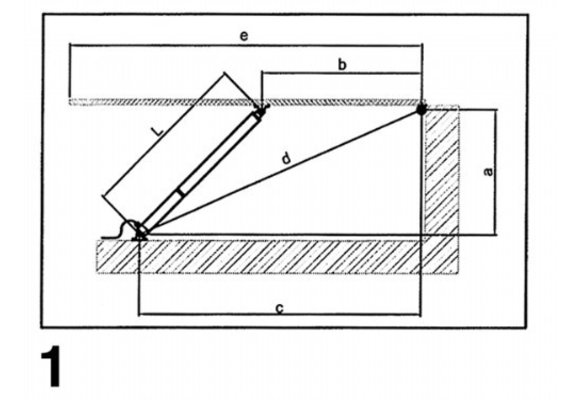 e

b

L

d

a

c

1