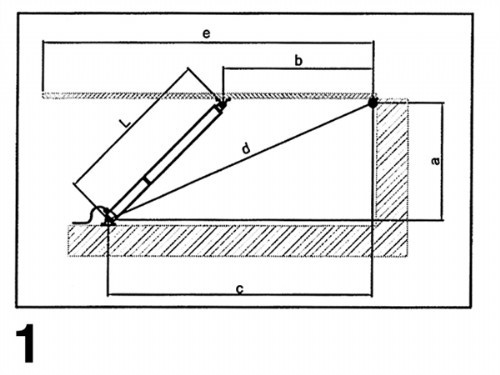 e
b
L
d
a
c
1