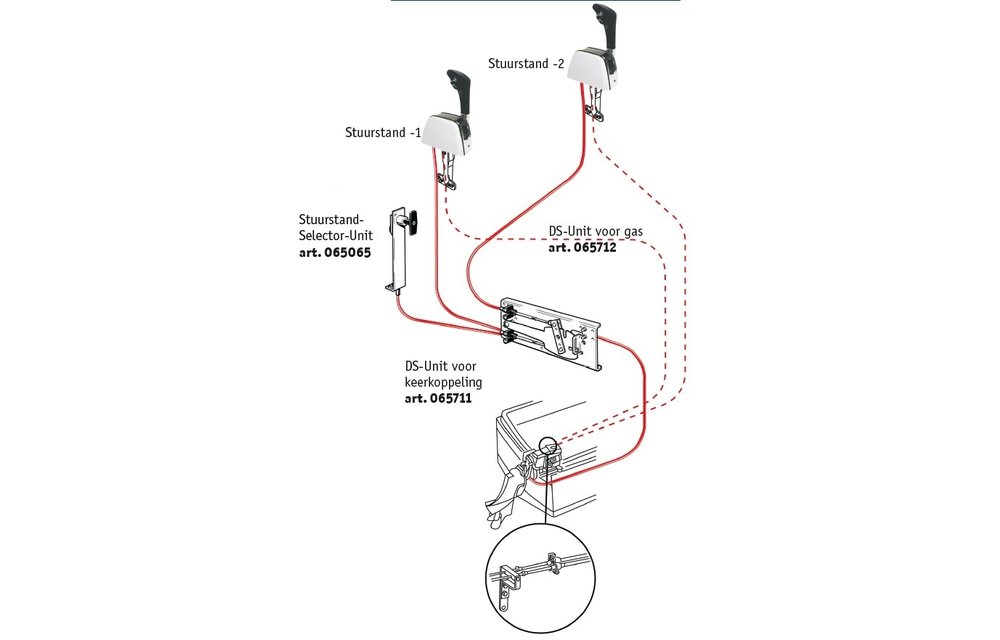 Stuurstand -2

Stuurstand -1

Stuurstand-Selector-Unit
art. 065065

DS-Unit voor gas
art. 065712

DS-Unit voor keerkoppeling
art. 065711