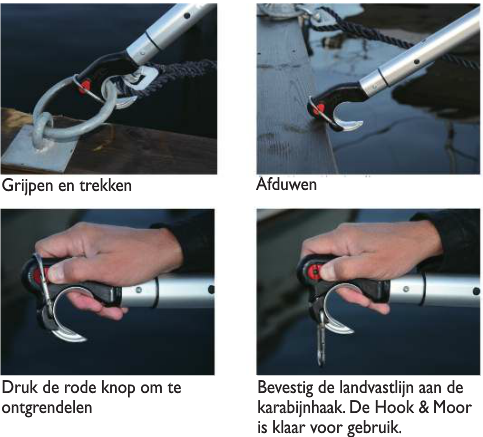 Grijpen en trekken

Afduwen

Druk de rode knop om te ontgrendelen

Bevestig de landvastlijn aan de karabijnhaak. De Hook & Moor is klaar voor gebruik.