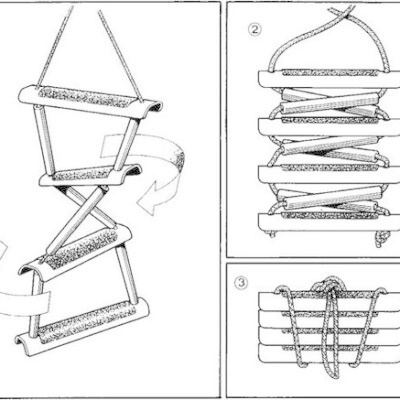 ②

③