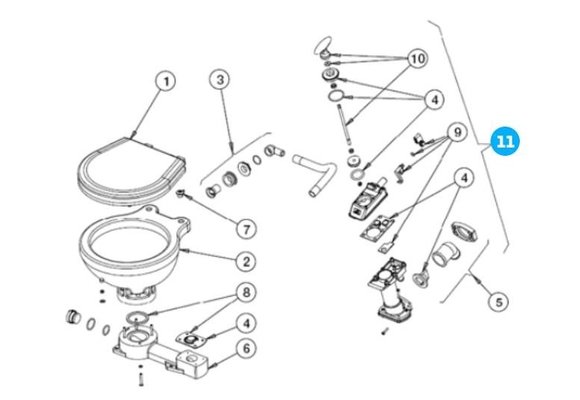 1
3
10
4
9
11
4
7
2
8
4
6
5