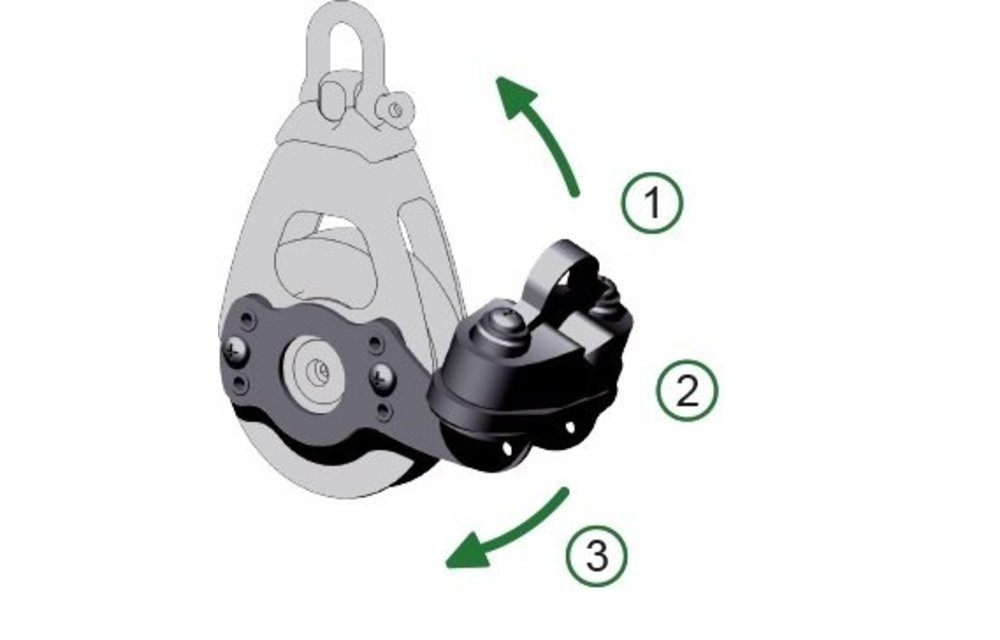 1
2
3