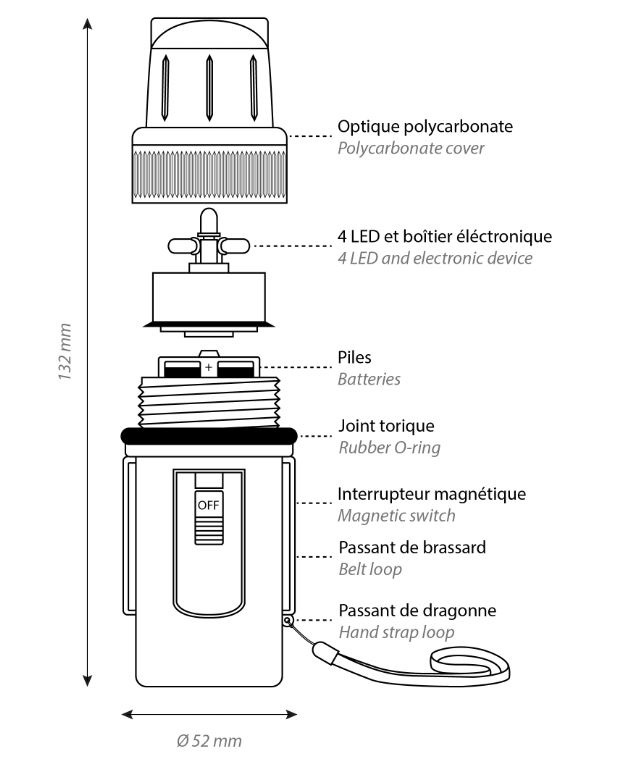 132 mm

Optique polycarbonate
Polycarbonate cover

4 LED et boîtier éléctronique
4 LED and electronic device

+

Piles
Batteries

Joint torique
Rubber O-ring

OFF

Interrupteur magnétique
Magnetic switch

Passant de brassard
Belt loop

Passant de dragonne
Hand strap loop

Ø 52 mm