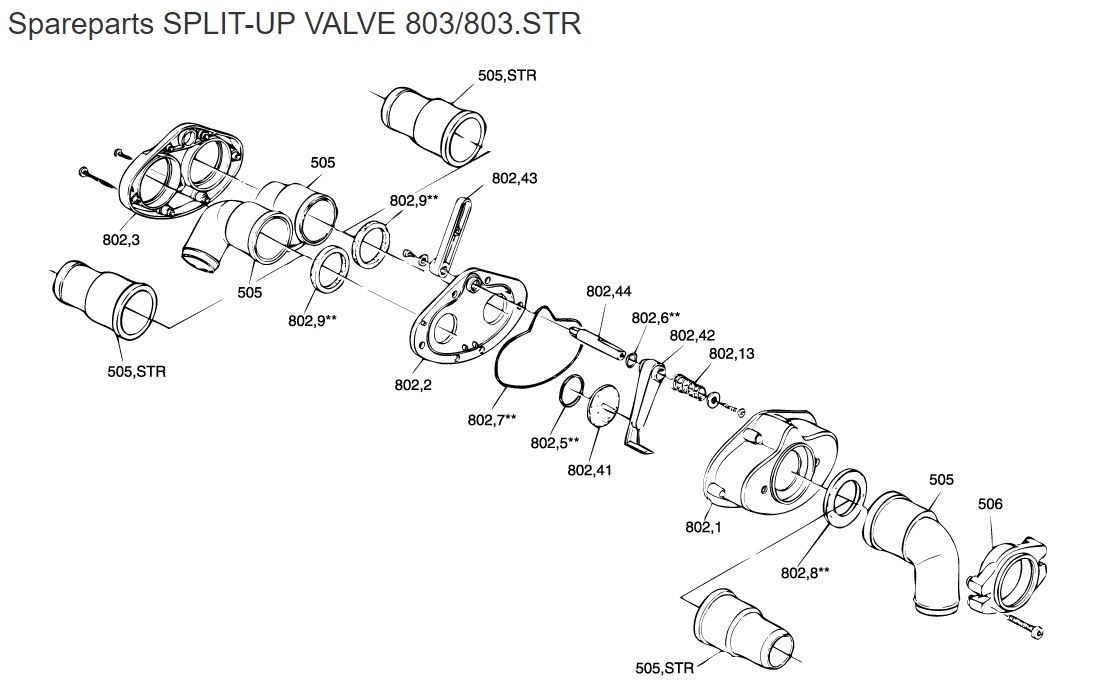 Spareparts SPLIT-UP VALVE 803/803.STR

505,STR
505
802,43
802,9**
802,3
505
802,9**
505,STR
802,44
802,6**
802,42
802,13
802,2
802,7**
802,5**
802,41
505
506
802,1
802,8**
505,STR