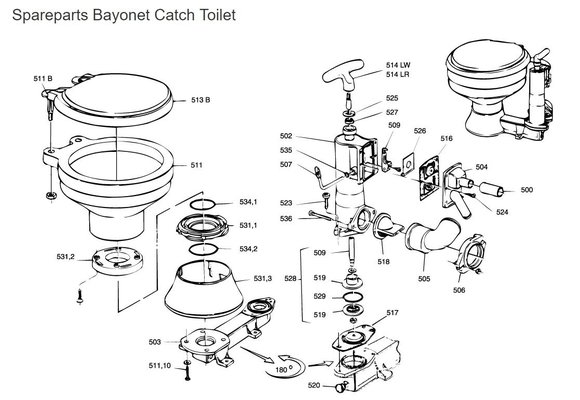 Spareparts Bayonet Catch Toilet

511 B
513 B
511
534,1
531,1
534,2
531,2
531,3
503
511,10
180 °
514 LW
514 LR
525
527
509
526
516
502
535
507
504
500
524
523
536
518
505
506
509
528
519
529
519
517
520