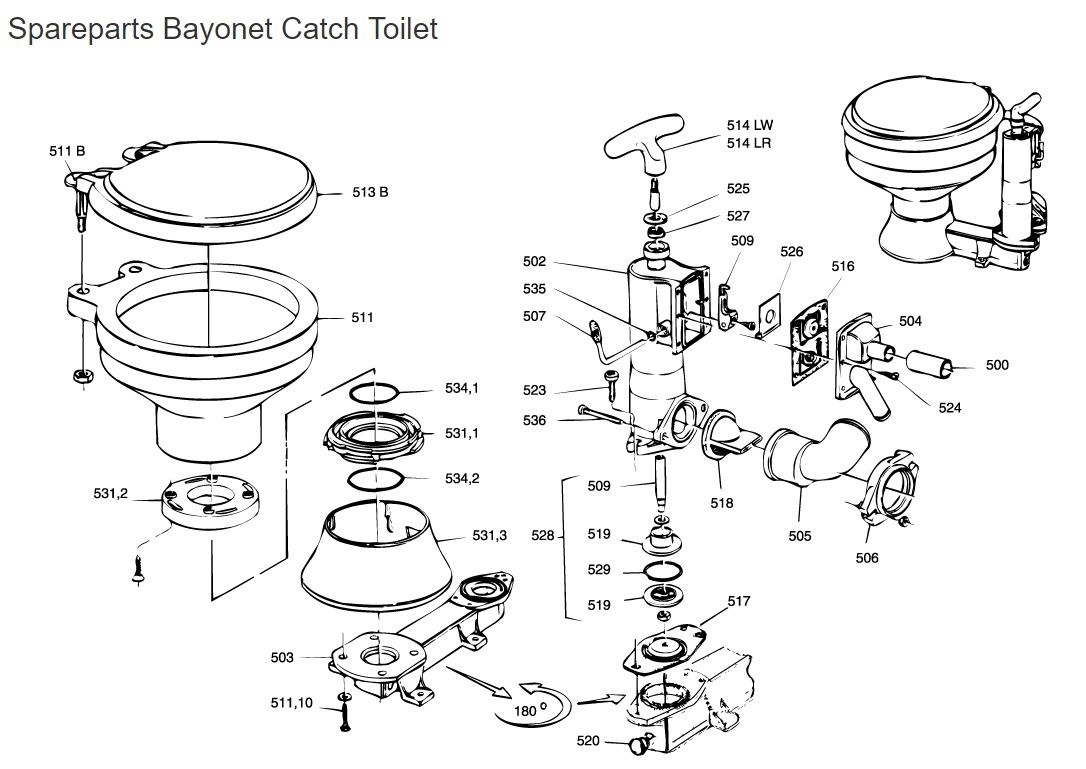 Spareparts Bayonet Catch Toilet

511 B
513 B
511
534,1
531,1
534,2
531,2
531,3
503
511,10
180 °
514 LW
514 LR
525
527
509
526
516
502
535
507
504
500
523
524
536
509
518
505
506
528
519
529
519
517
520