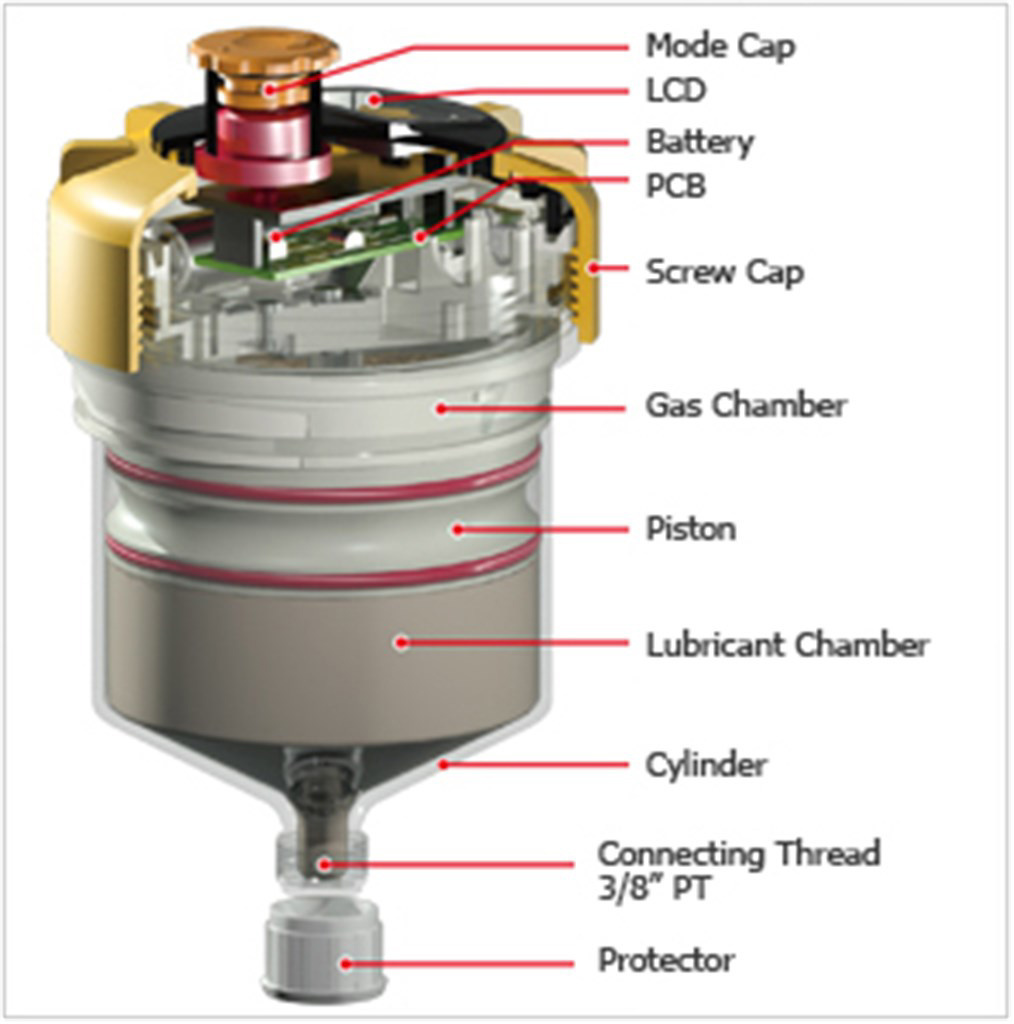 Mode Cap
LCD
Battery
PCB
Screw Cap
Gas Chamber
Piston
Lubricant Chamber
Cylinder
Connecting Thread 3/8" PT
Protector