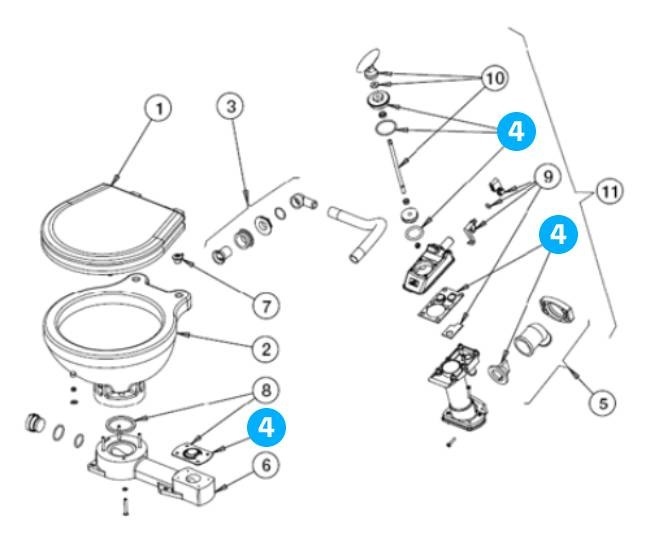 1
3
10
4
9
11
4
7
2
8
4
6
5