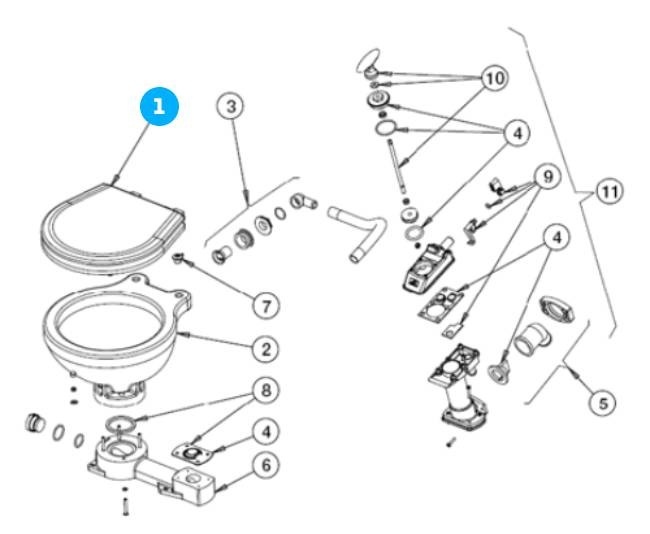 1
3
10
4
9
11
4
7
2
8
4
6
5