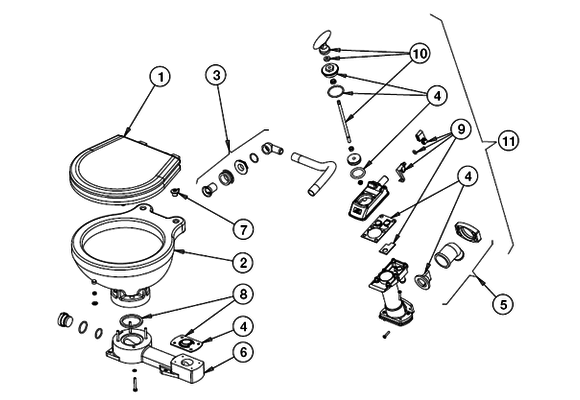 1
3
10
4
9
11
4
7
2
8
4
6
5