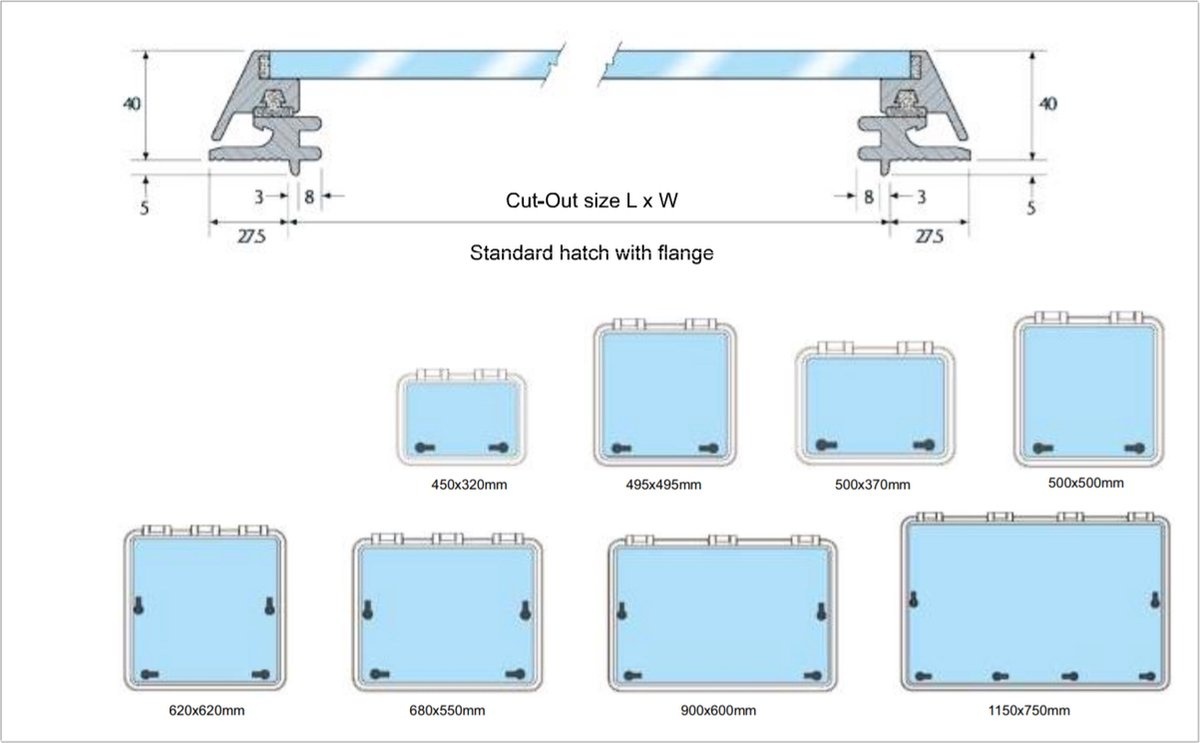 40

40

5

3

8

Cut-Out size L x W

8

3

5

27.5

27.5

Standard hatch with flange

450x320mm

495x495mm

500x370mm

500x500mm

620x620mm

680x550mm

900x600mm

1150x750mm