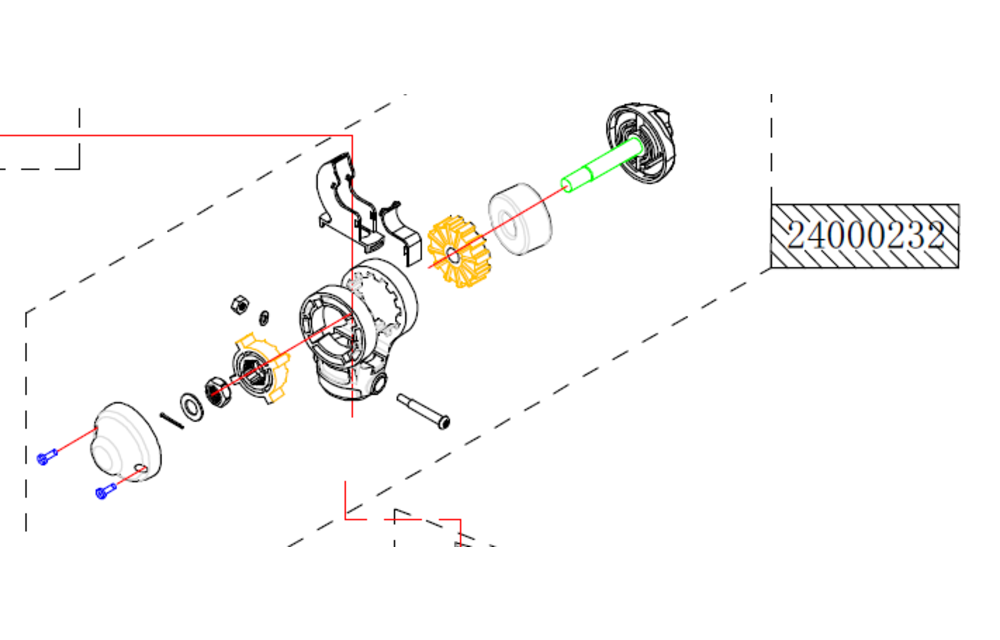 24000232