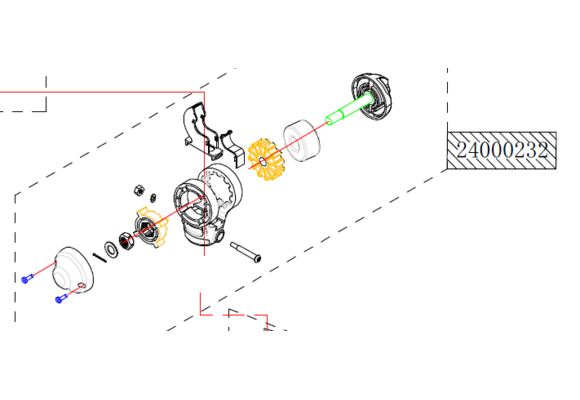 24000232