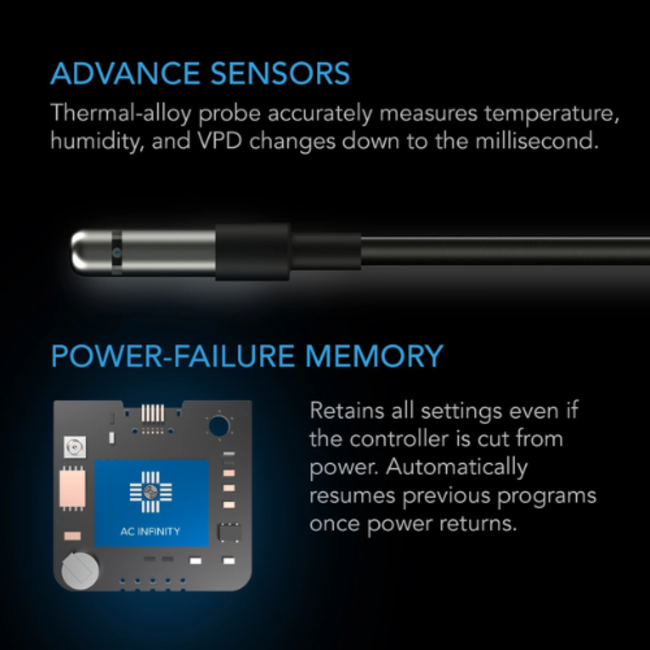 ADVANCE SENSORS

Thermal-alloy probe accurately measures temperature, humidity, and VPD changes down to the millisecond.

POWER-FAILURE MEMORY

AC INFINITY

Retains all settings even if the controller is cut from power. Automatically resumes previous programs once power returns.