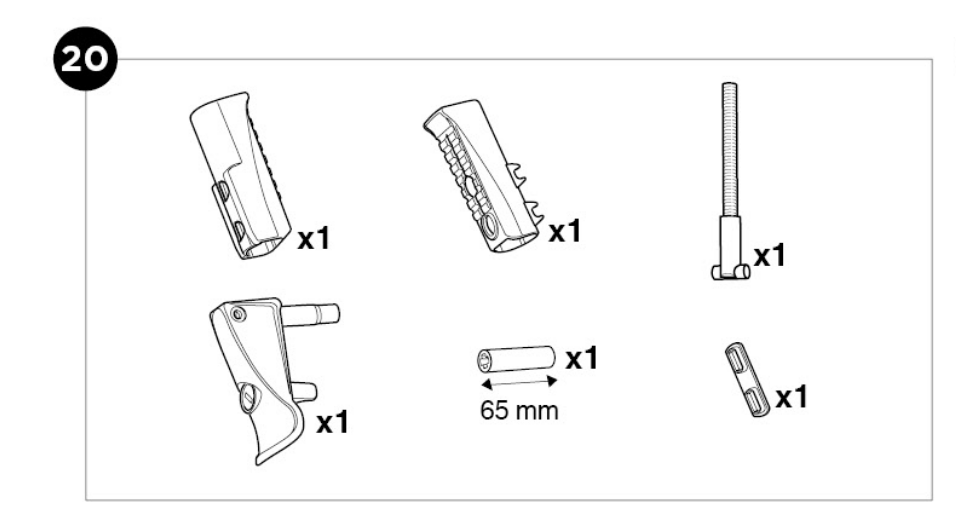 20

x1

x1

x1

x1

x1

65 mm

x1