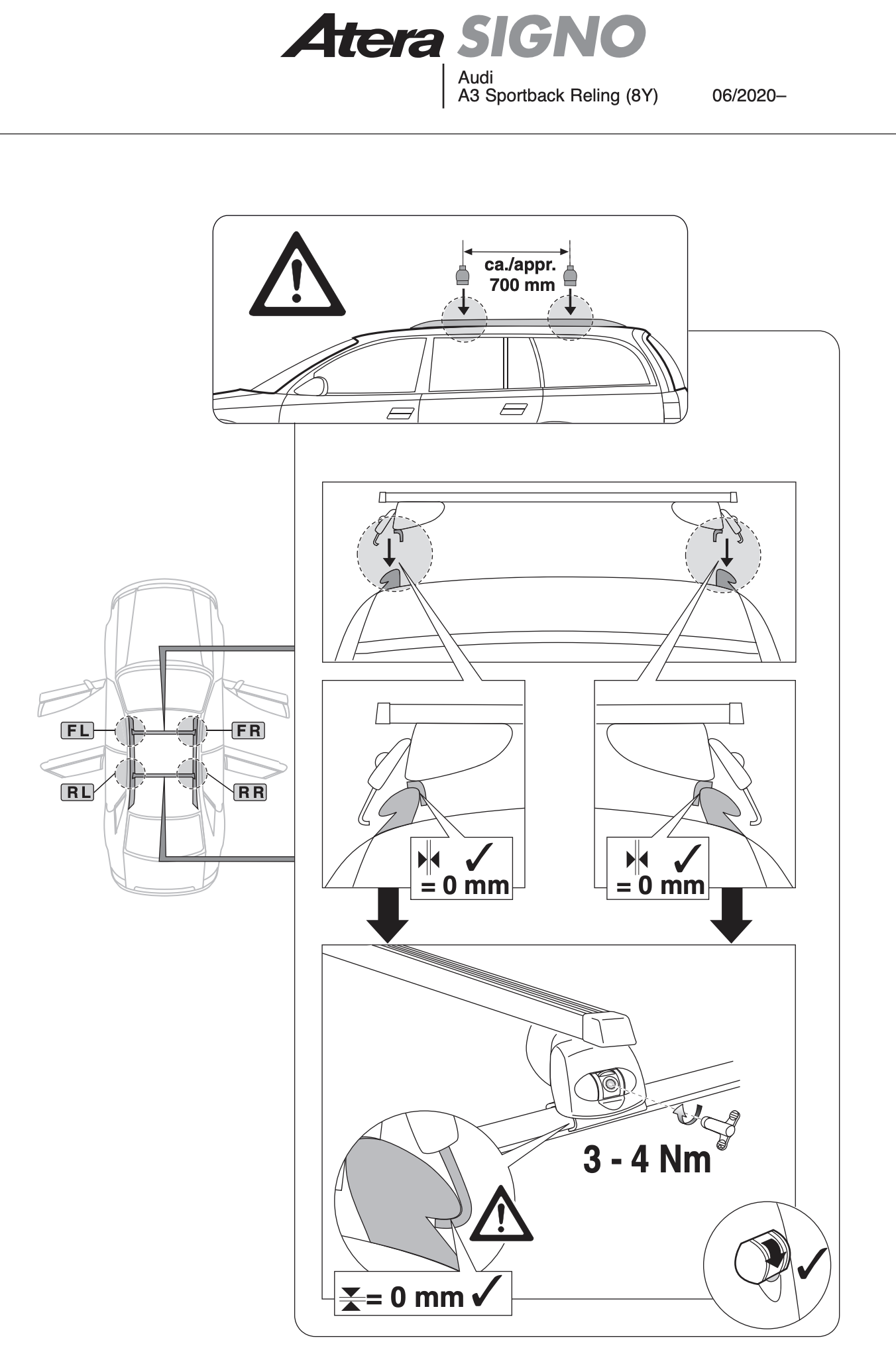 Atera SIGNO

Audi
A3 Sportback Reling (8Y) 06/2020–

ca./appr.
700 mm

FL FR
RL RR

= 0 mm

= 0 mm

3 - 4 Nm

= 0 mm