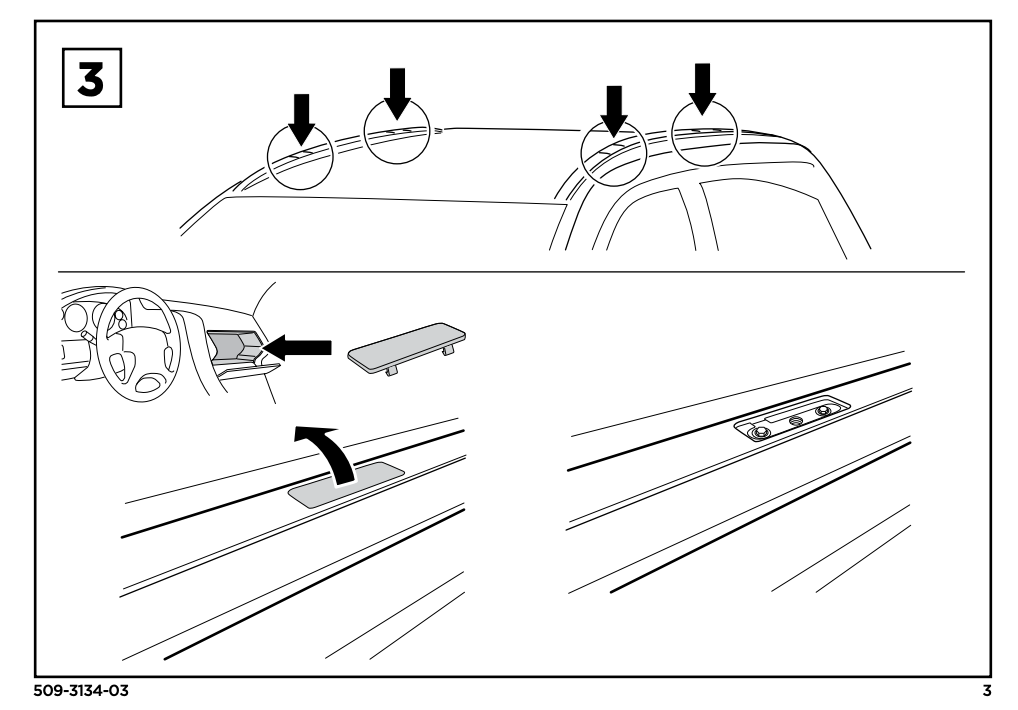 3

509-3134-03

3