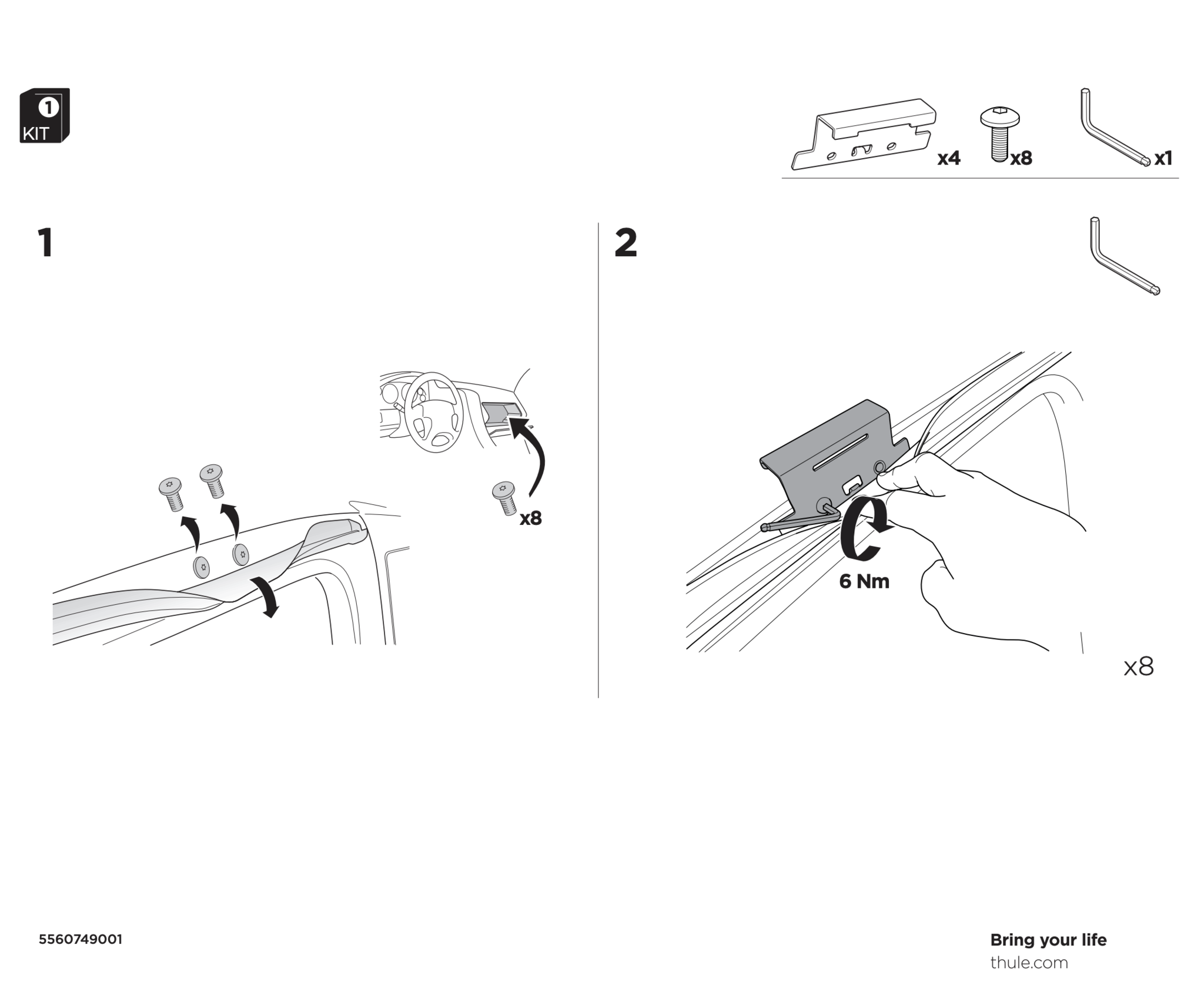 1
KIT

x4 x8 x1

1

x8

2

6 Nm

x8

5560749001

Bring your life
thule.com