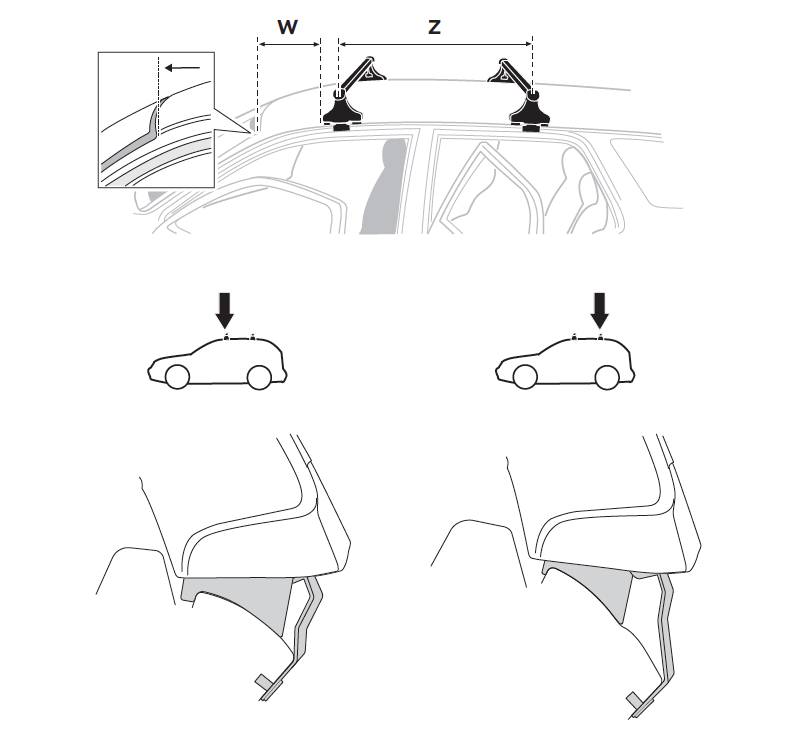 W
Z