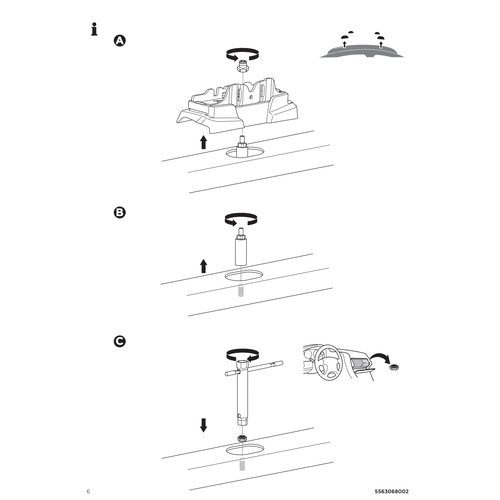 i

A

B

C

6

5563068002