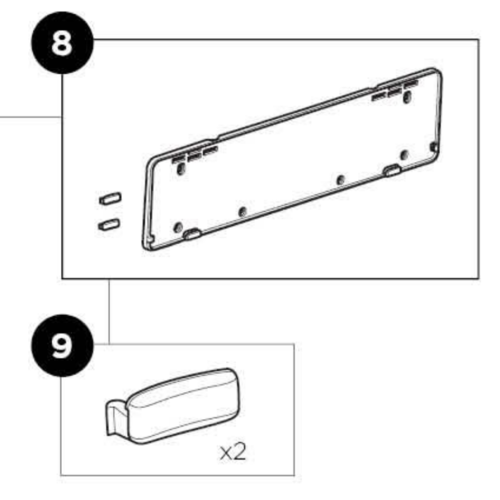 8

9

x2