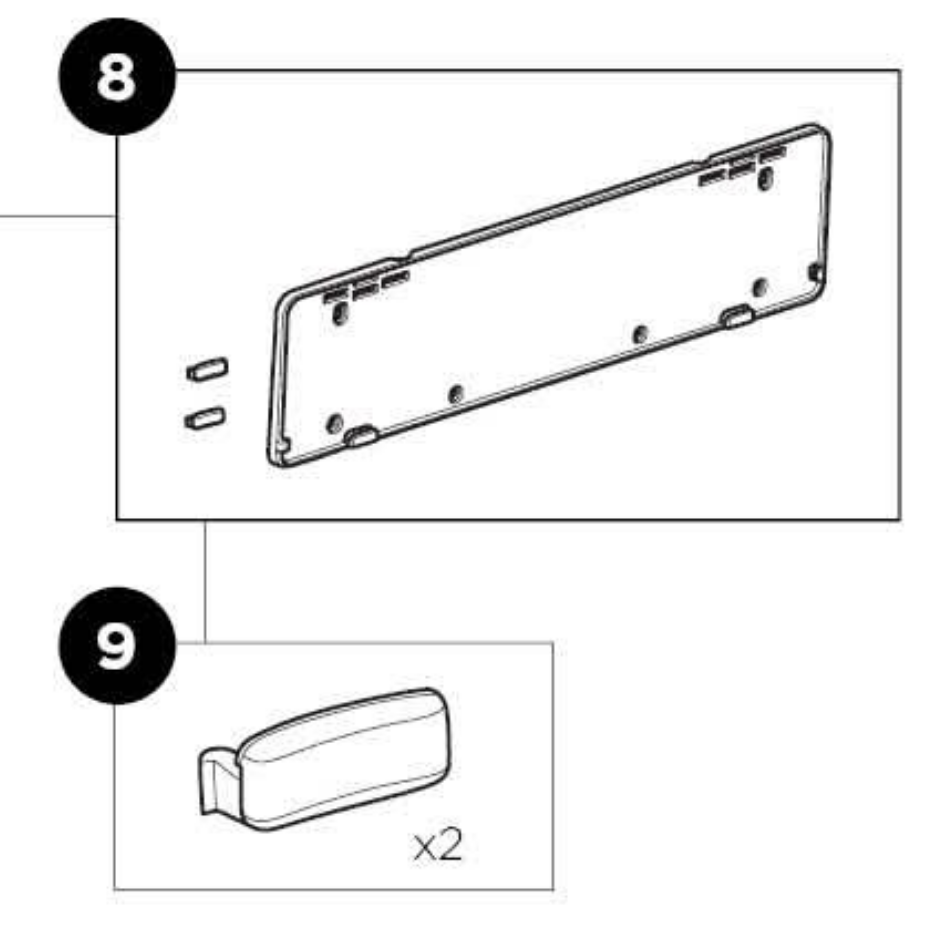 8

9

x2