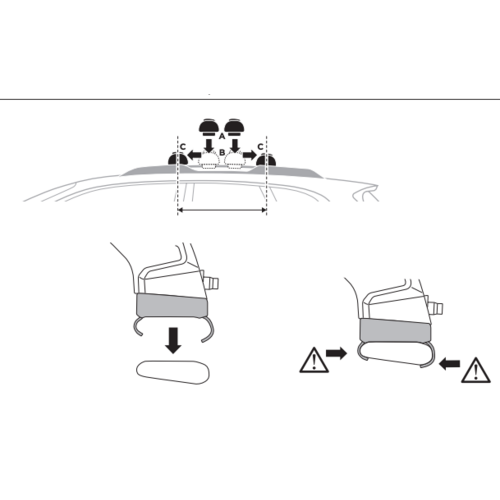 A
C B C