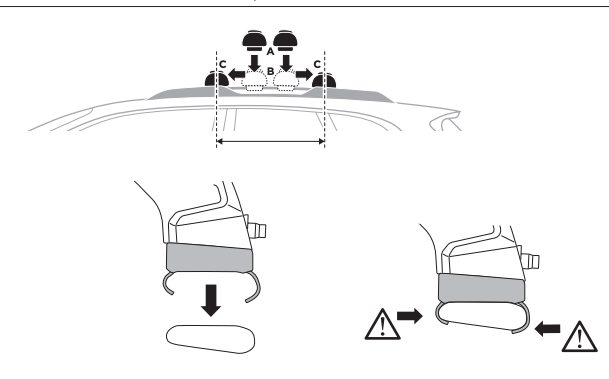 A
C
B
C