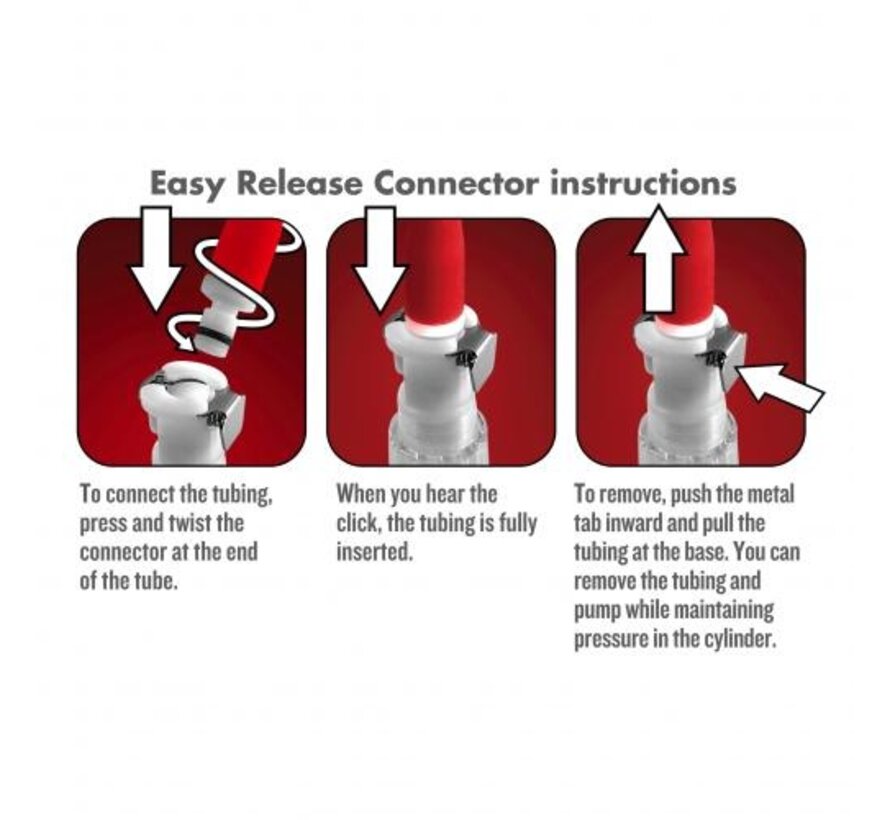 Easy Release Connector instructions

To connect the tubing, press and twist the connector at the end of the tube.

When you hear the click, the tubing is fully inserted.

To remove, push the metal tab inward and pull the tubing at the base. You can remove the tubing and pump while maintaining pressure in the cylinder.