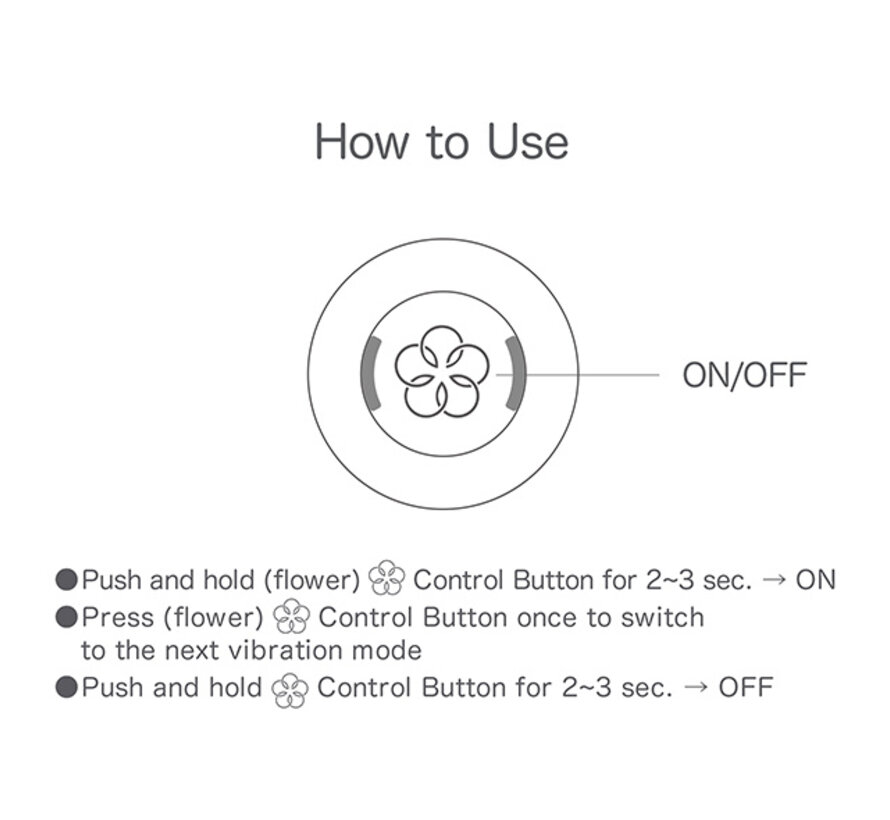 How to Use

ON/OFF

●Push and hold (flower) Control Button for 2~3 sec. → ON
●Press (flower) Control Button once to switch to the next vibration mode
●Push and hold Control Button for 2~3 sec. → OFF