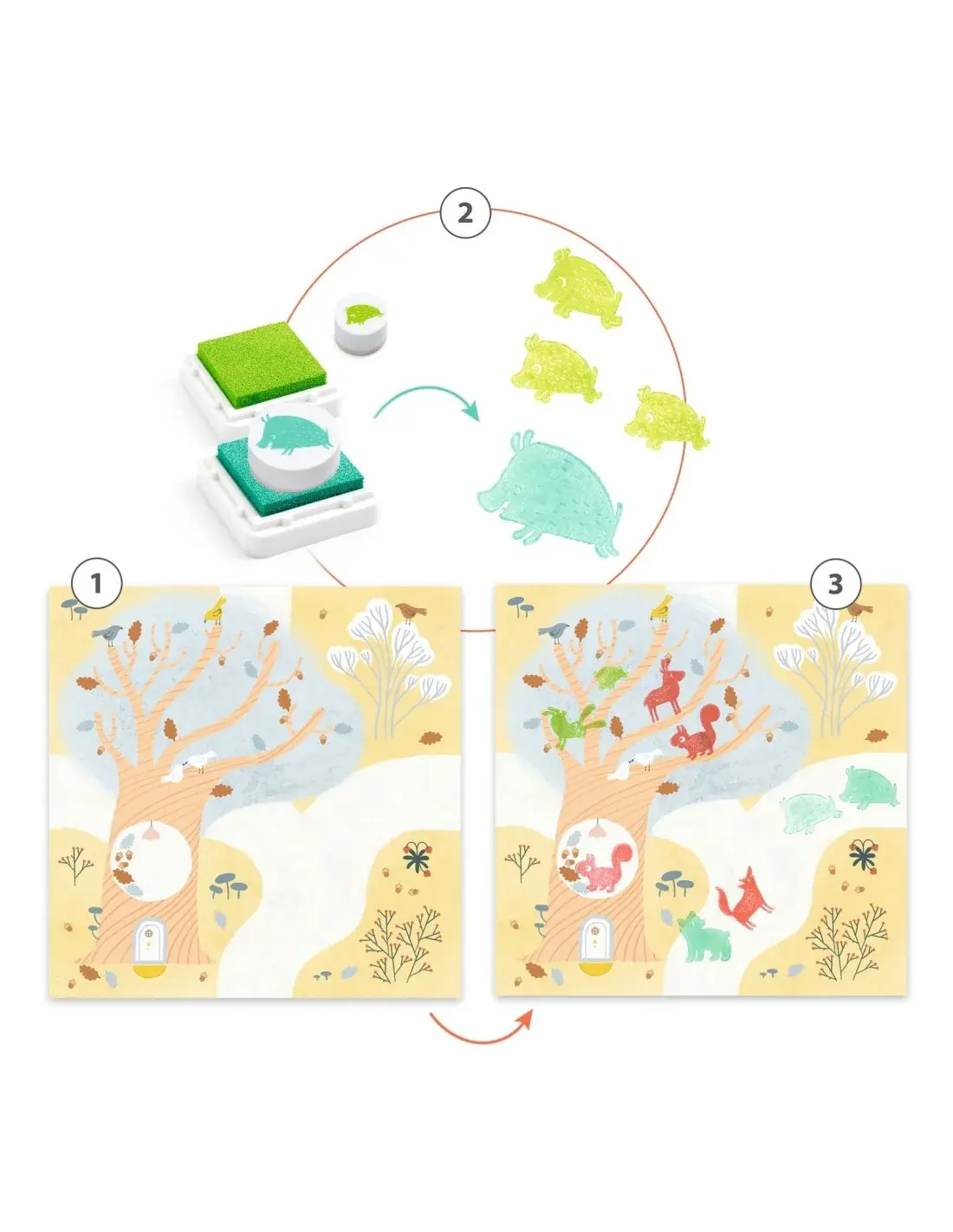 2

1

3