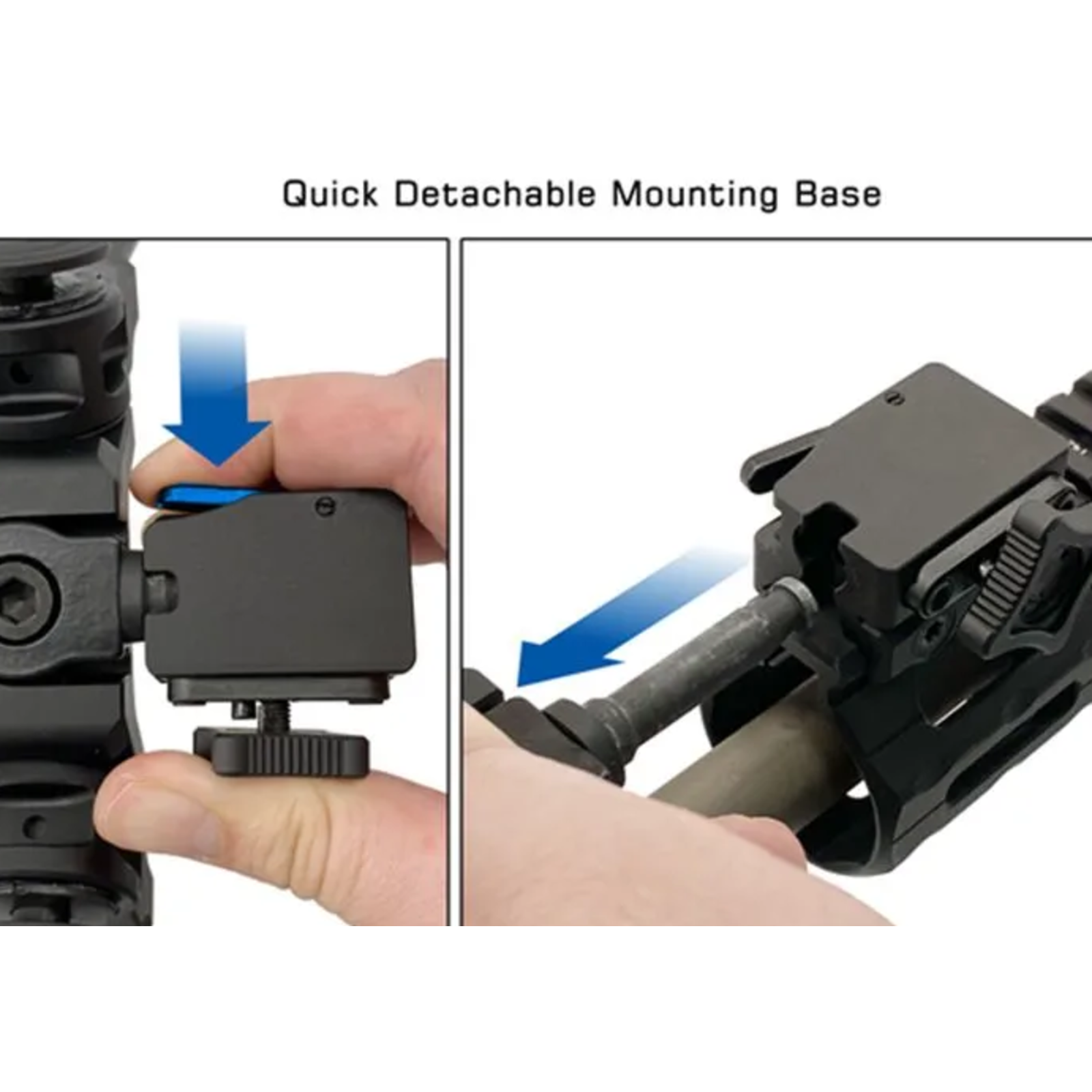 Quick Detachable Mounting Base