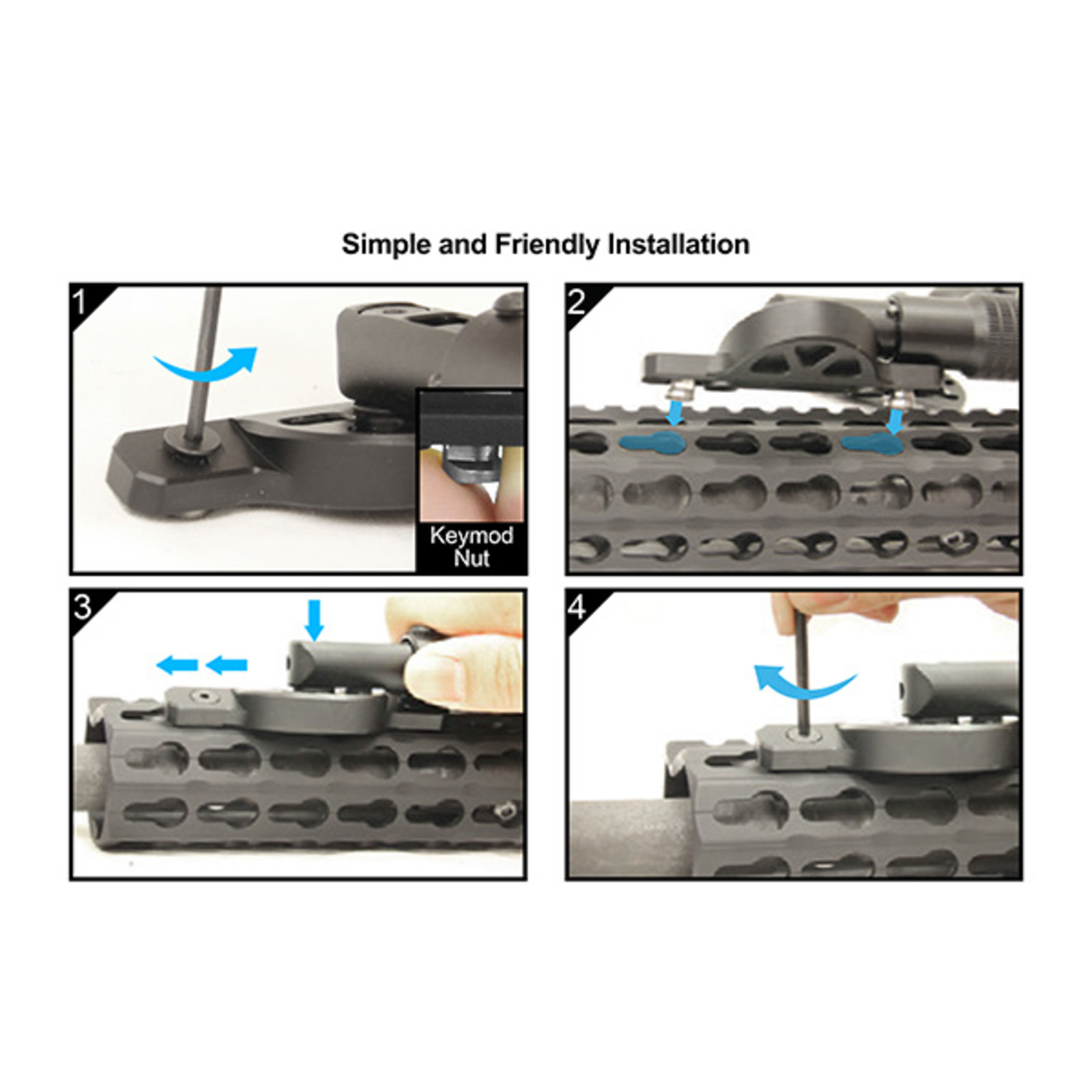 Simple and Friendly Installation

1

Keymod Nut

2

3

4