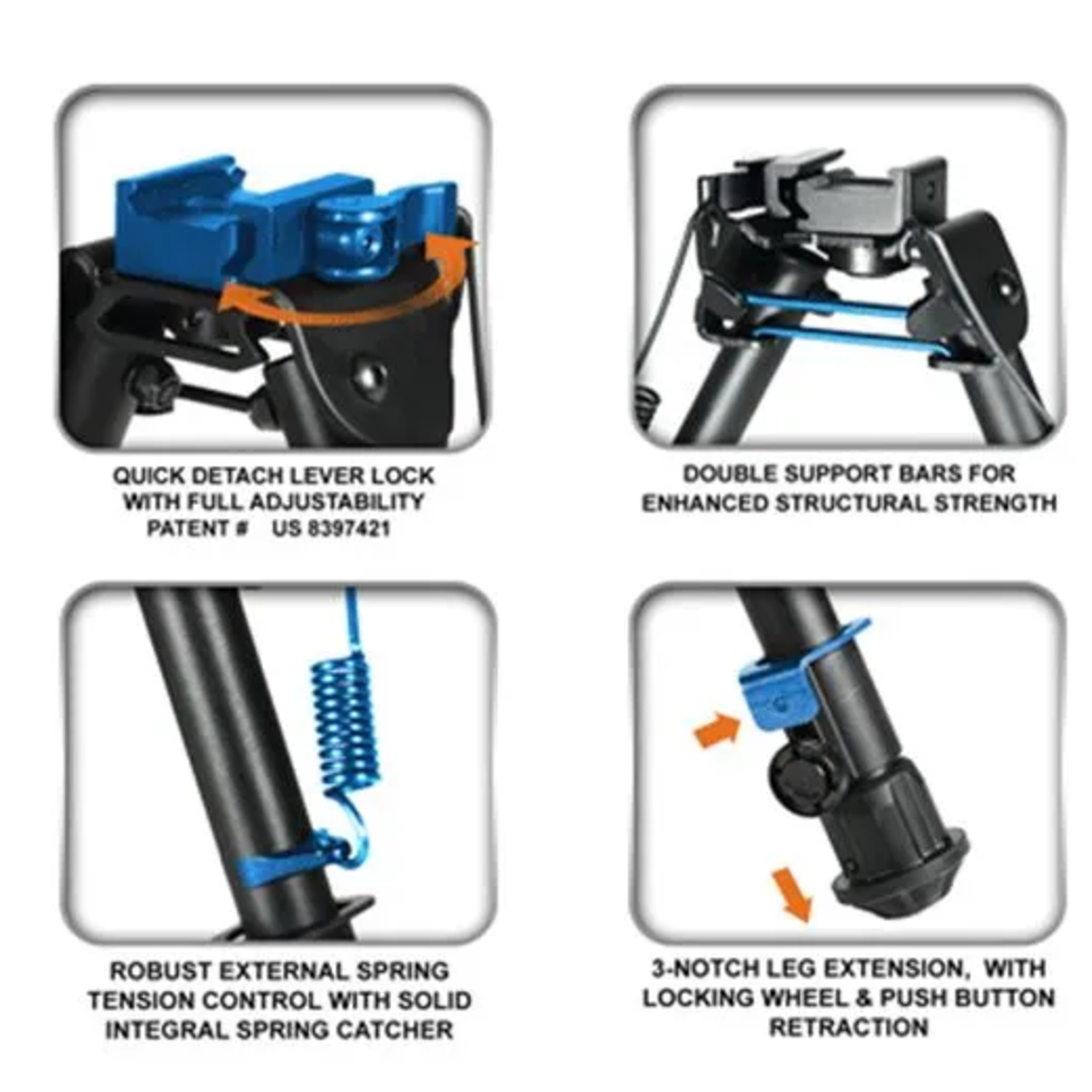 QUICK DETACH LEVER LOCK WITH FULL ADJUSTABILITY PATENT # US 8397421

DOUBLE SUPPORT BARS FOR ENHANCED STRUCTURAL STRENGTH

ROBUST EXTERNAL SPRING TENSION CONTROL WITH SOLID INTEGRAL SPRING CATCHER

3-NOTCH LEG EXTENSION, WITH LOCKING WHEEL & PUSH BUTTON RETRACTION