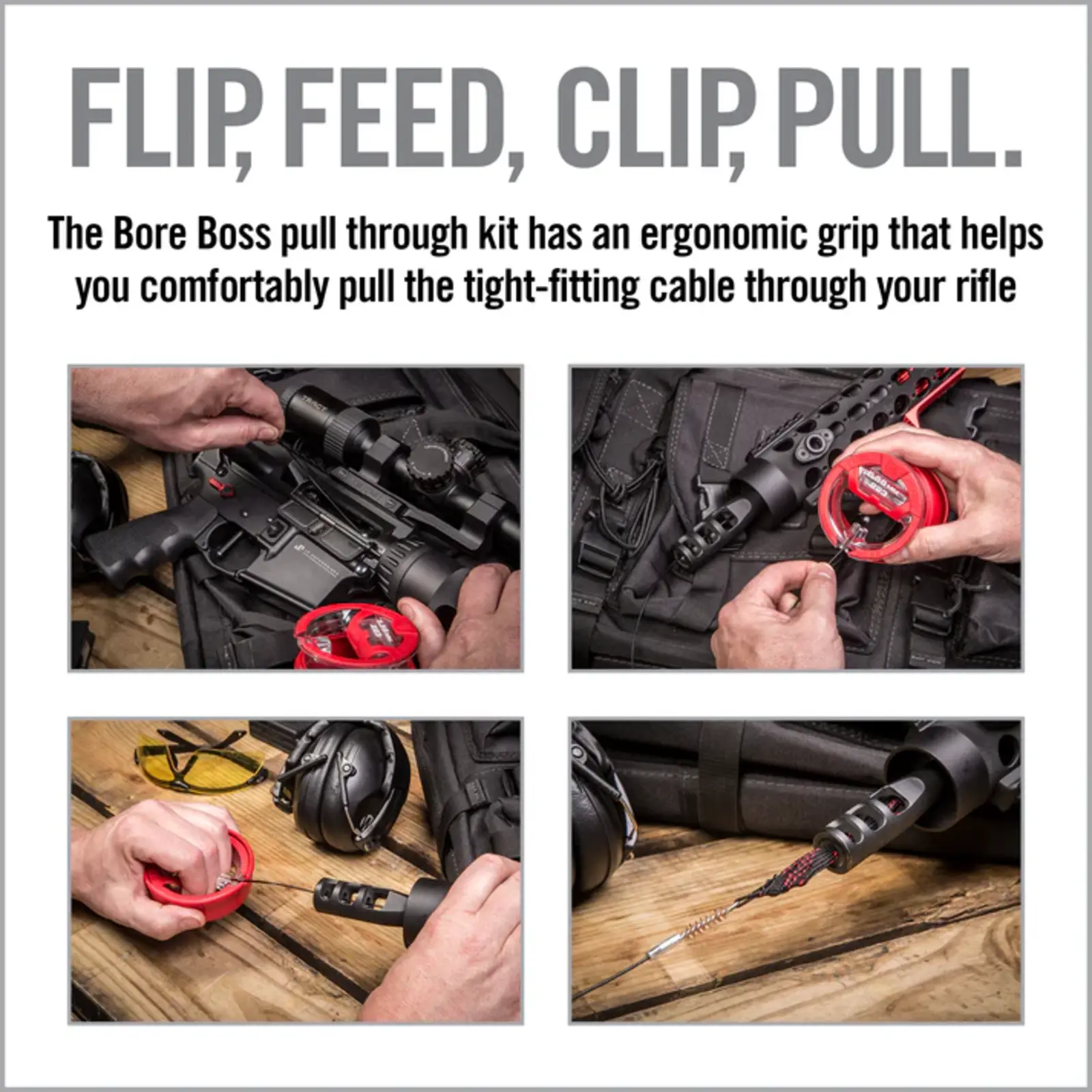 FLIP, FEED, CLIP, PULL.

The Bore Boss pull through kit has an ergonomic grip that helps you comfortably pull the tight-fitting cable through your rifle