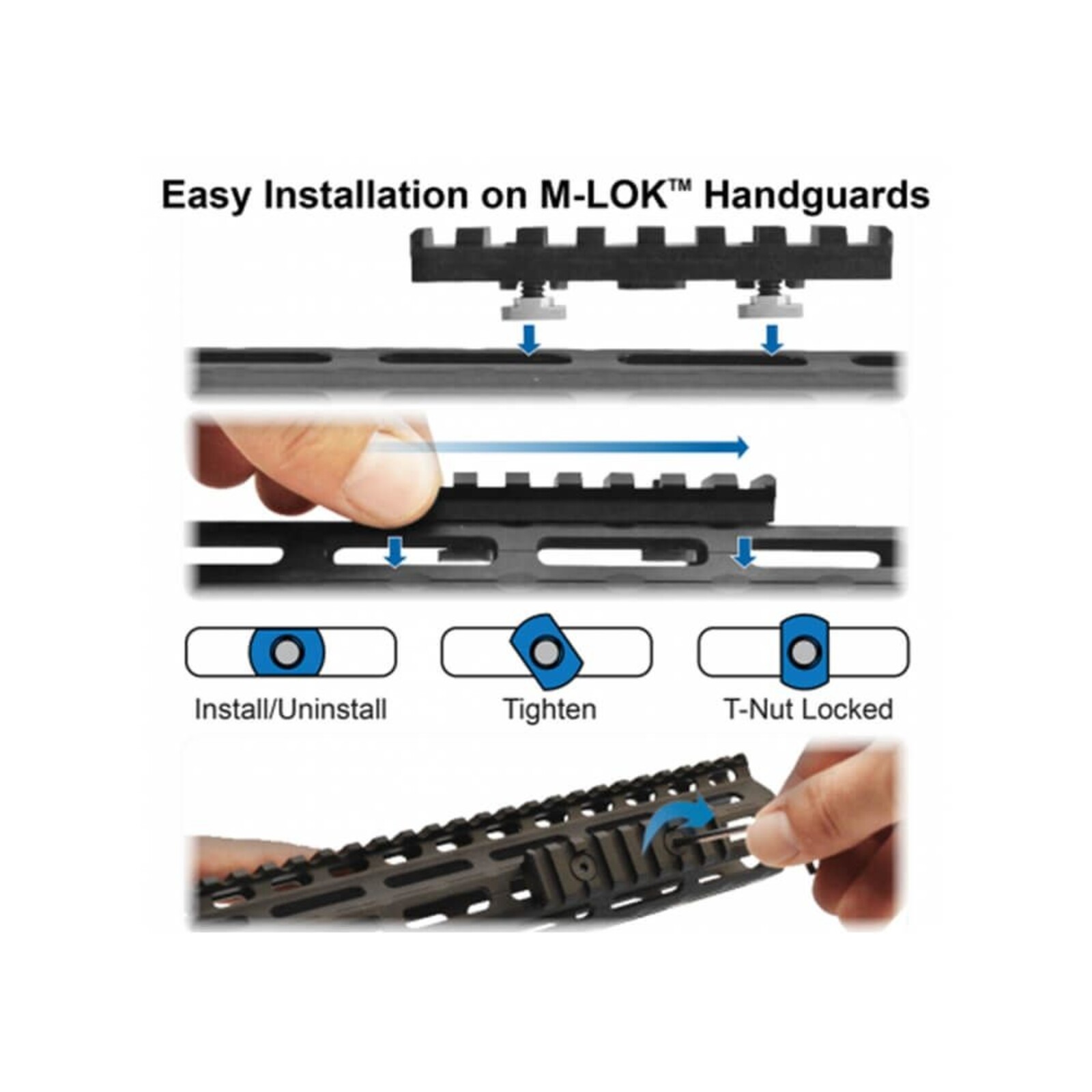 Easy Installation on M-LOK™ Handguards

Install/Uninstall

Tighten

T-Nut Locked