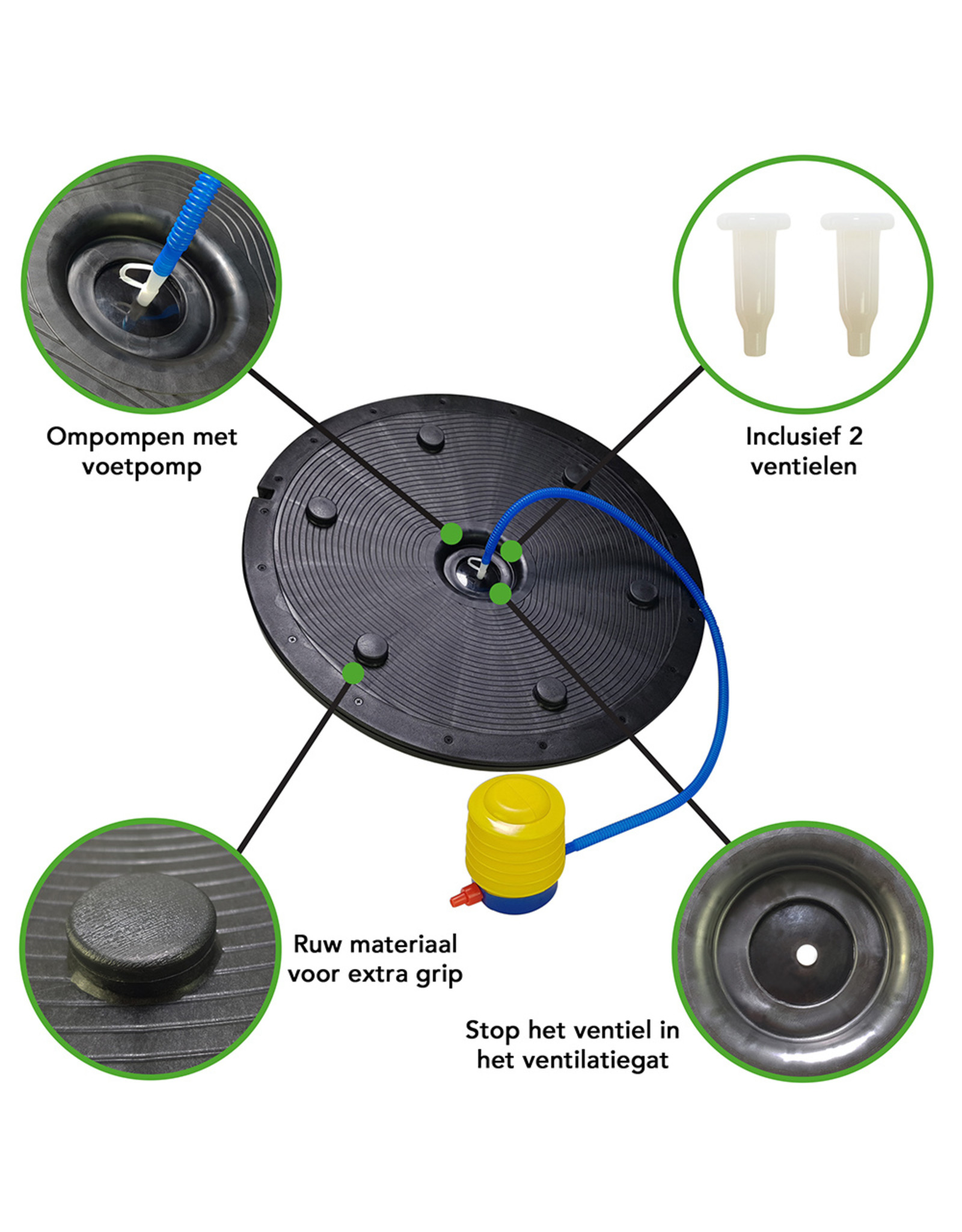 Ompompen met voetpomp

Inclusief 2 ventielen

Ruw materiaal voor extra grip

Stop het ventiel in het ventilatiegat