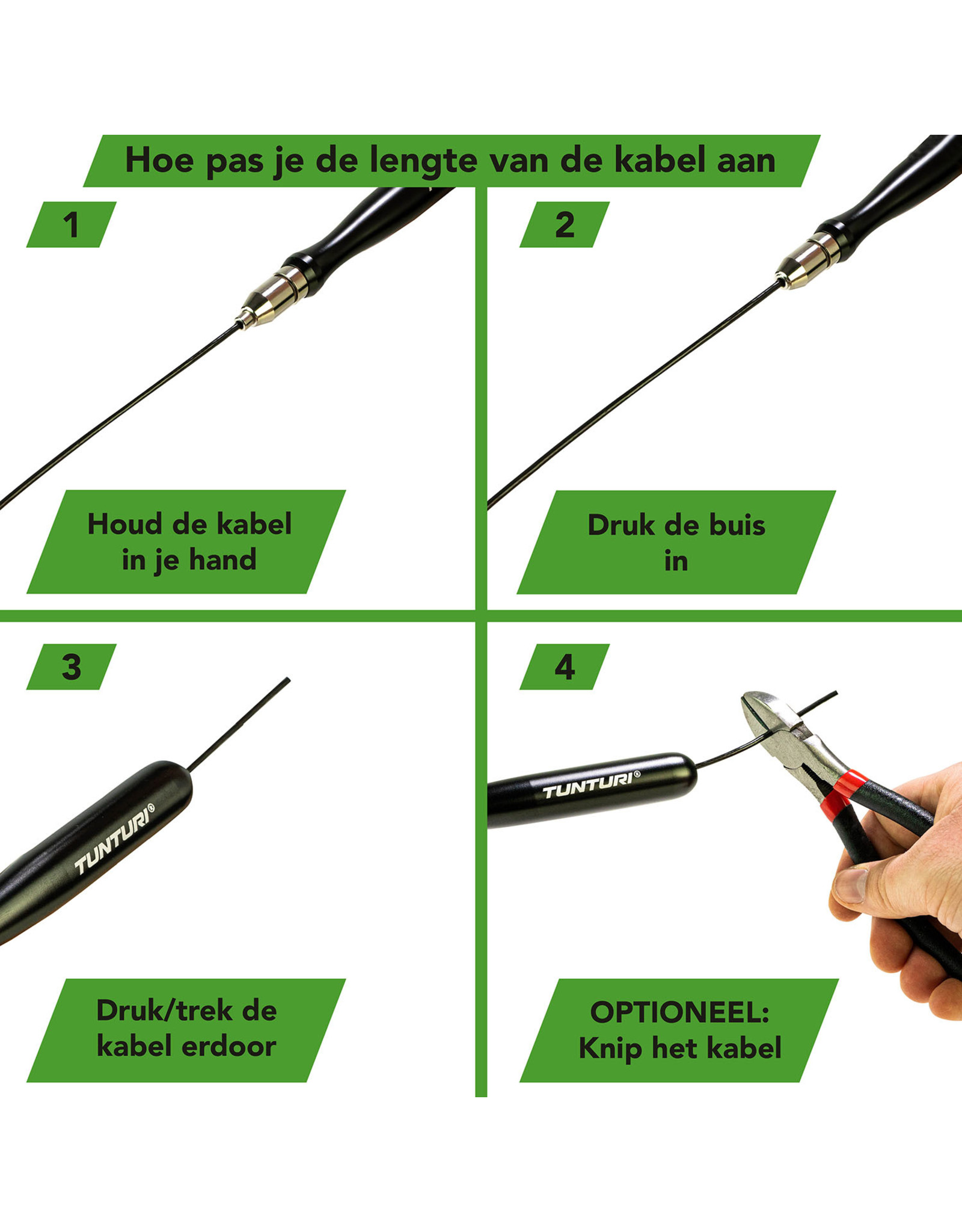 Hoe pas je de lengte van de kabel aan

1

Houd de kabel in je hand

2

Druk de buis in

3

TUNTURI®

Druk/trek de kabel erdoor

4

TUNTURI®

OPTIONEEL: Knip het kabel