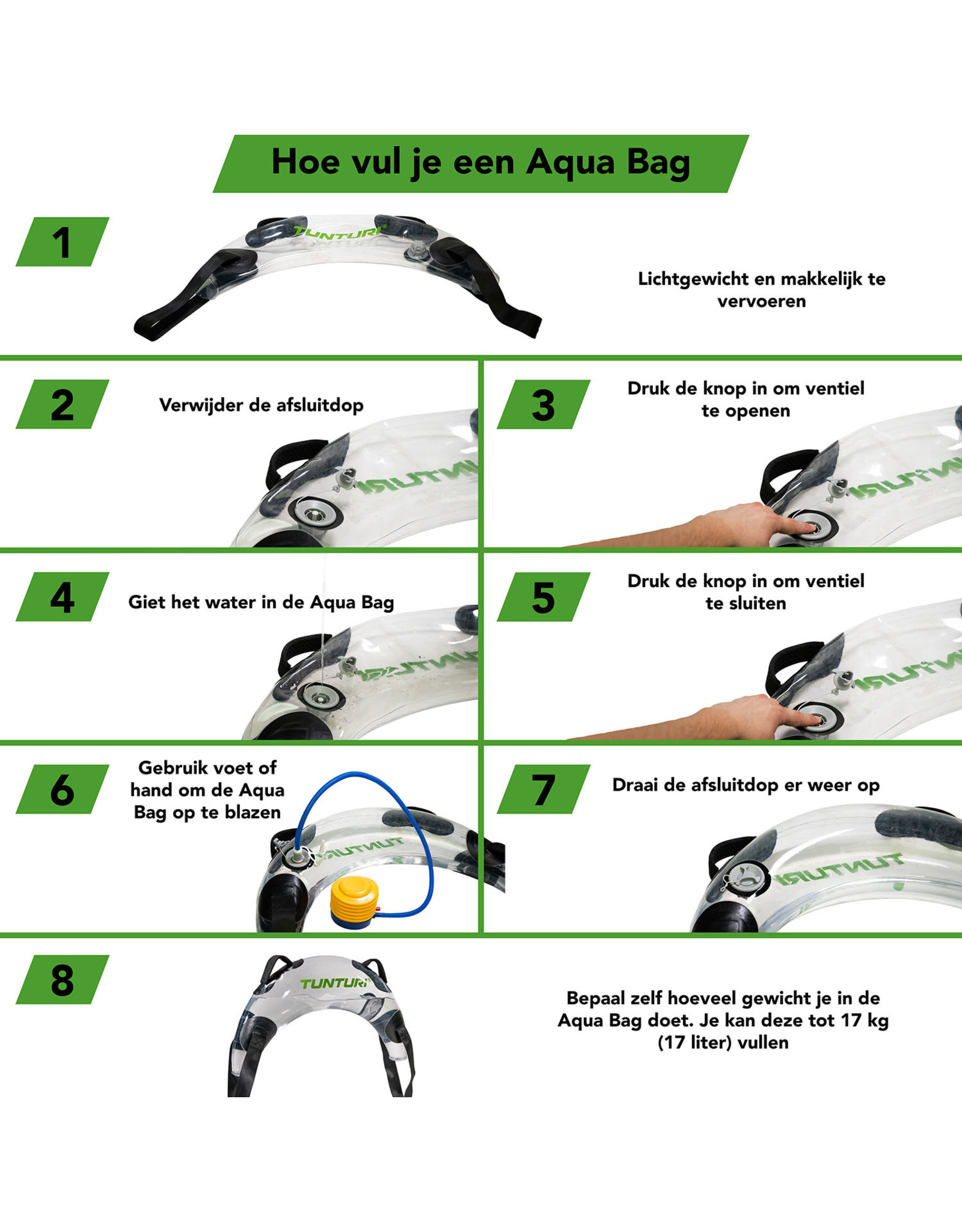 Hoe vul je een Aqua Bag

1

TUNTURI

Lichtgewicht en makkelijk te vervoeren

2

Verwijder de afsluitdop

3

Druk de knop in om ventiel te openen

4

Giet het water in de Aqua Bag

5

Druk de knop in om ventiel te sluiten

6

Gebruik voet of hand om de Aqua Bag op te blazen

7

Draai de afsluitdop er weer op

8

TUNTURI

Bepaal zelf hoeveel gewicht je in de Aqua Bag doet. Je kan deze tot 17 kg (17 liter) vullen