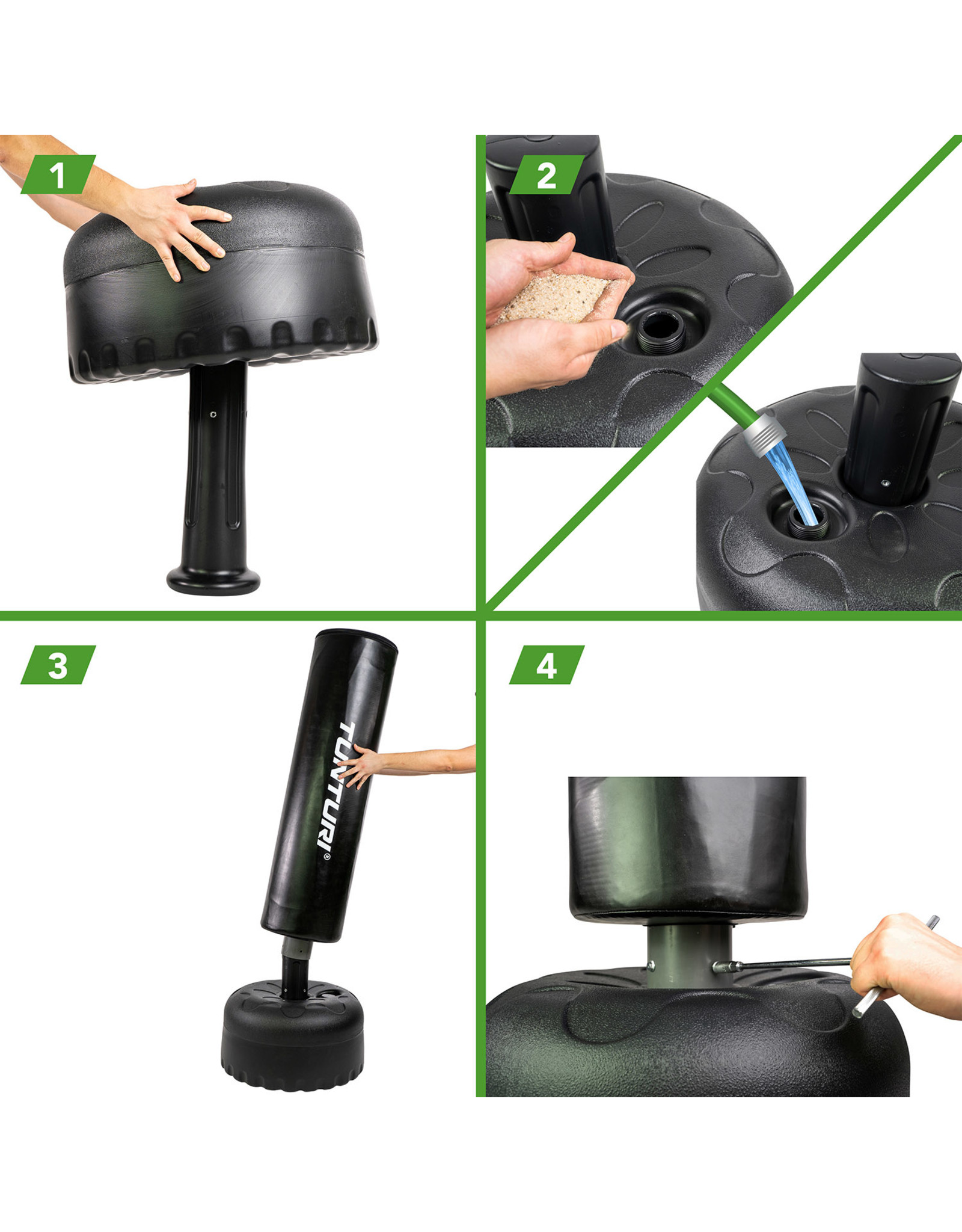 1

2

3

TUNTURI®

4