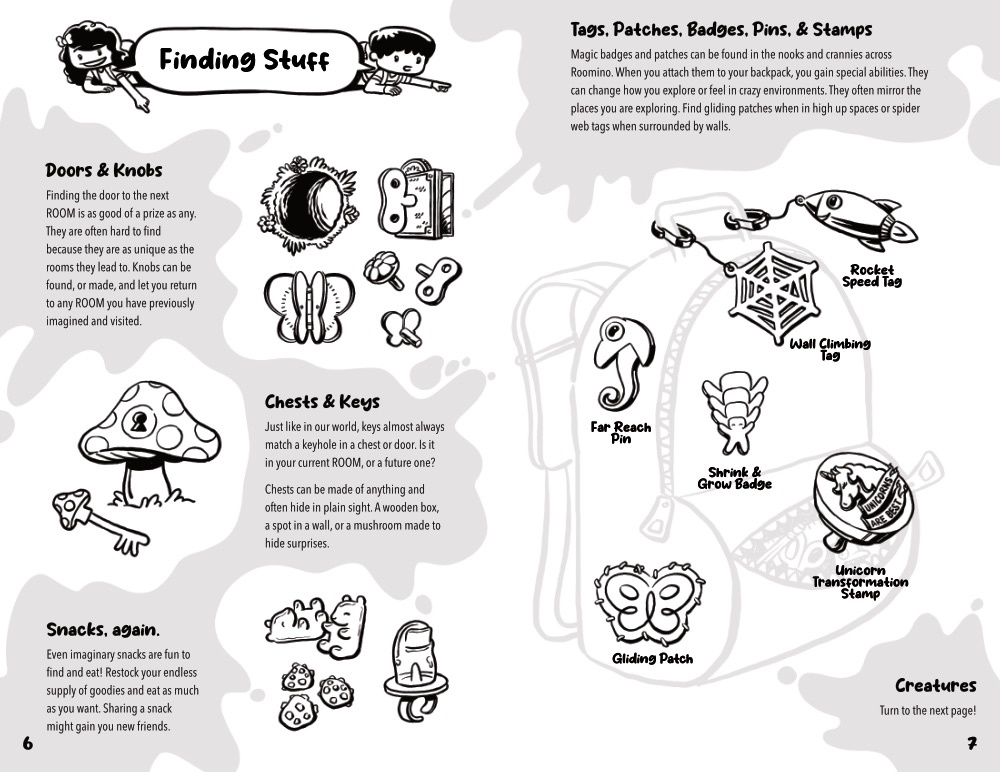 Finding Stuff

Doors & Knobs

Finding the door to the next ROOM is as good of a prize as any. They are often hard to find because they are as unique as the rooms they lead to. Knobs can be found, or made, and let you return to any ROOM you have previously imagined and visited.

Chests & Keys

Just like in our world, keys almost always match a keyhole in a chest or door. Is it in your current ROOM, or a future one?

Chests can be made of anything and often hide in plain sight. A wooden box, a spot in a wall, or a mushroom made to hide surprises.

Snacks, again.

Even imaginary snacks are fun to find and eat! Restock your endless supply of goodies and eat as much as you want. Sharing a snack might gain you new friends.

6

Tags, Patches, Badges, Pins, & Stamps

Magic badges and patches can be found in the nooks and crannies across Roomino. When you attach them to your backpack, you gain special abilities. They can change how you explore or feel in crazy environments. They often mirror the places you are exploring. Find gliding patches when in high up spaces or spider web tags when surrounded by walls.

Rocket Speed Tag

Wall Climbing Tag

Far Reach Pin

Shrink & Grow Badge

UNICORNS ARE BEST

Unicorn Transformation Stamp

Gliding Patch

Creatures

Turn to the next page!

7