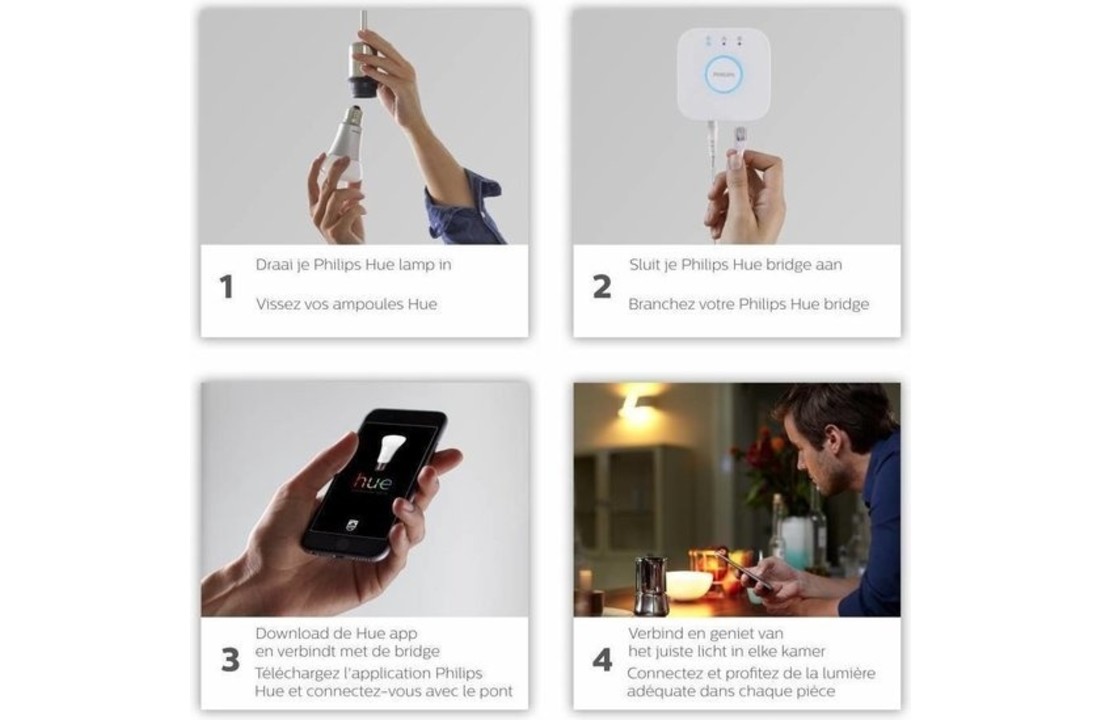 PHILIPS

1 Draai je Philips Hue lamp in

Vissez vos ampoules Hue

2 Sluit je Philips Hue bridge aan

Branchez votre Philips Hue bridge

hue

3 Download de Hue app en verbindt met de bridge

Téléchargez l'application Philips Hue et connectez-vous avec le pont

4 Verbind en geniet van het juiste licht in elke kamer

Connectez et profitez de la lumière adéquate dans chaque pièce