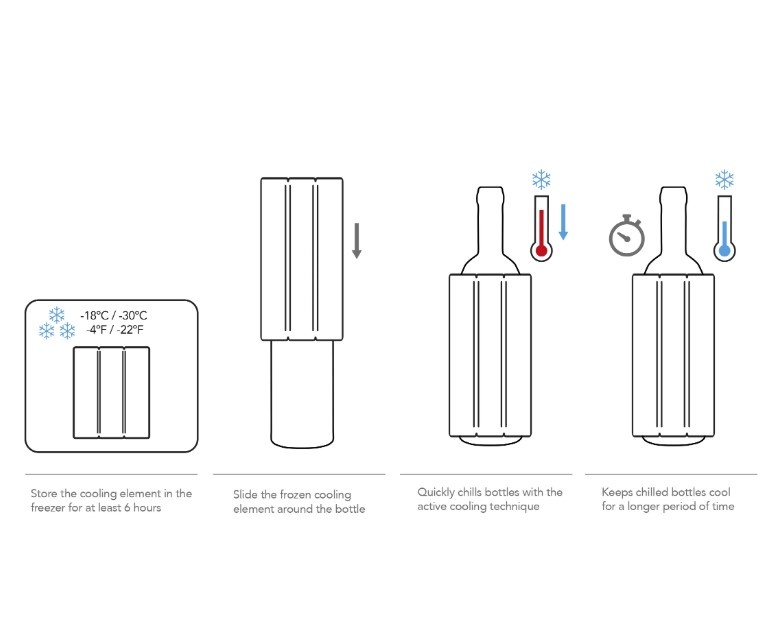 -18°C / -30°C
-4°F / -22°F

Store the cooling element in the freezer for at least 6 hours

Slide the frozen cooling element around the bottle

Quickly chills bottles with the active cooling technique

Keeps chilled bottles cool for a longer period of time