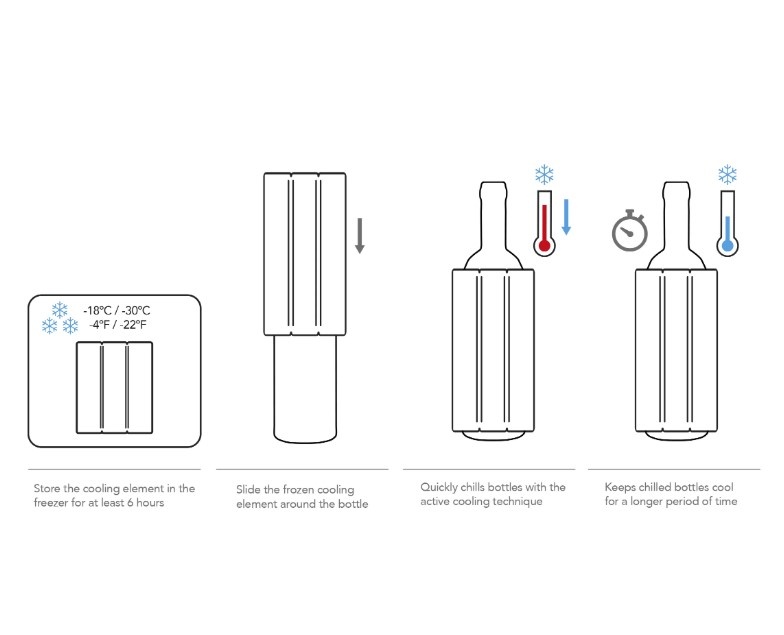 -18°C / -30°C
-4°F / -22°F

Store the cooling element in the freezer for at least 6 hours

Slide the frozen cooling element around the bottle

Quickly chills bottles with the active cooling technique

Keeps chilled bottles cool for a longer period of time