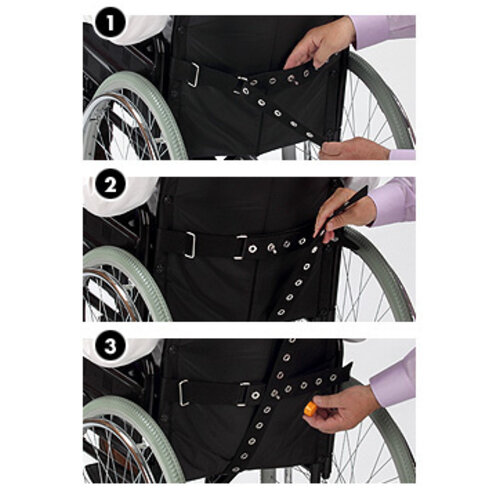 1

2

3