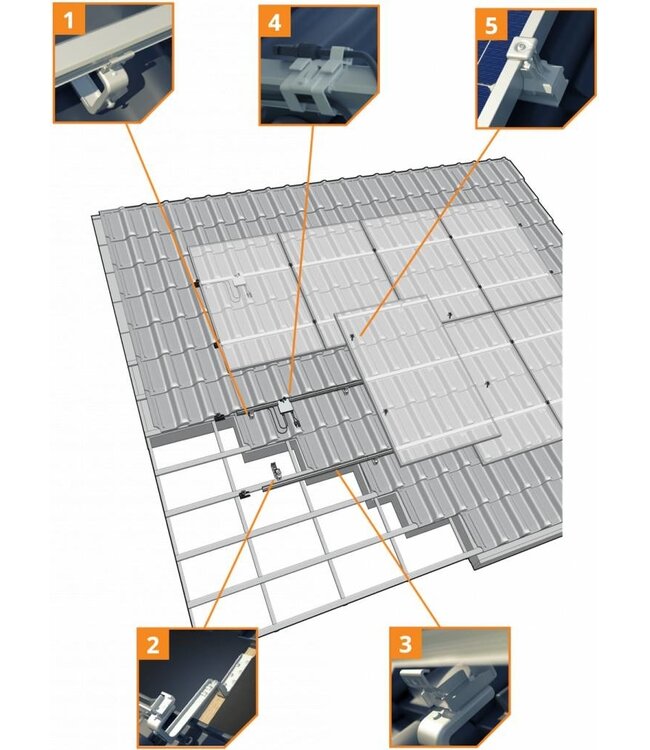 1

4

5

2

3