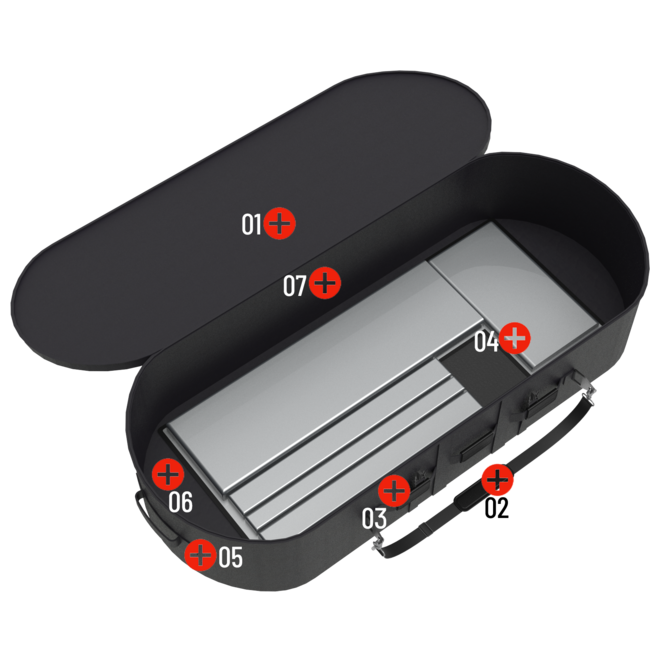 01
07
04
06
03
02
05