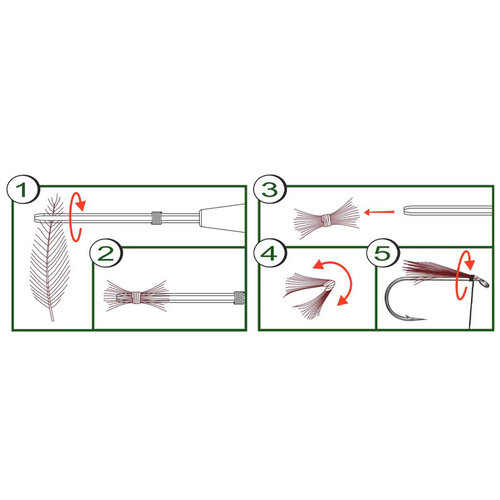 1

2

3

4

5