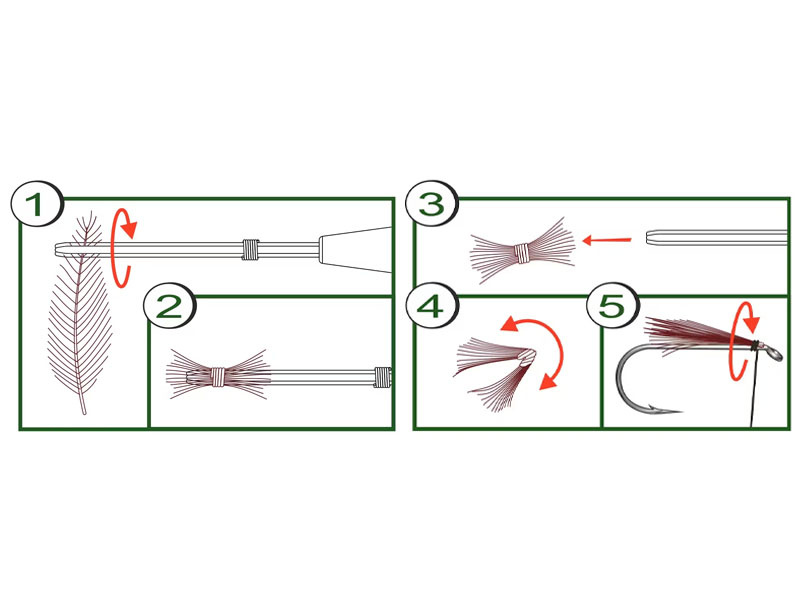 1
2
3
4
5